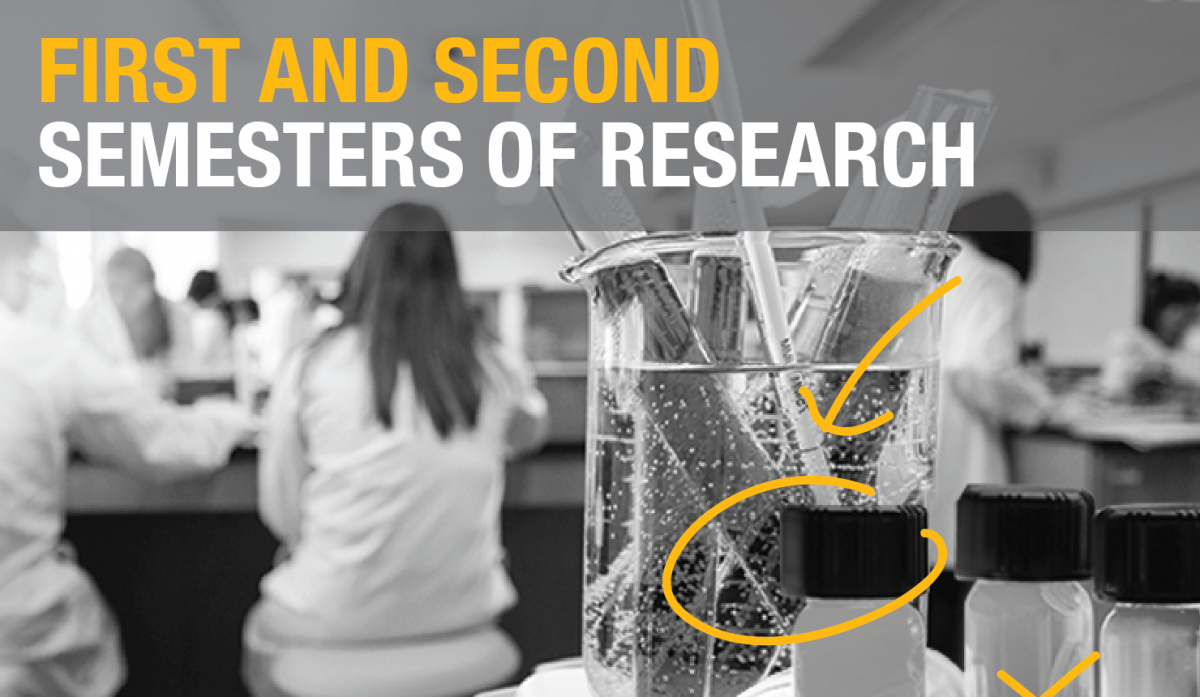 FIRST AND SECOND
SEMESTERS OF RESEARCH